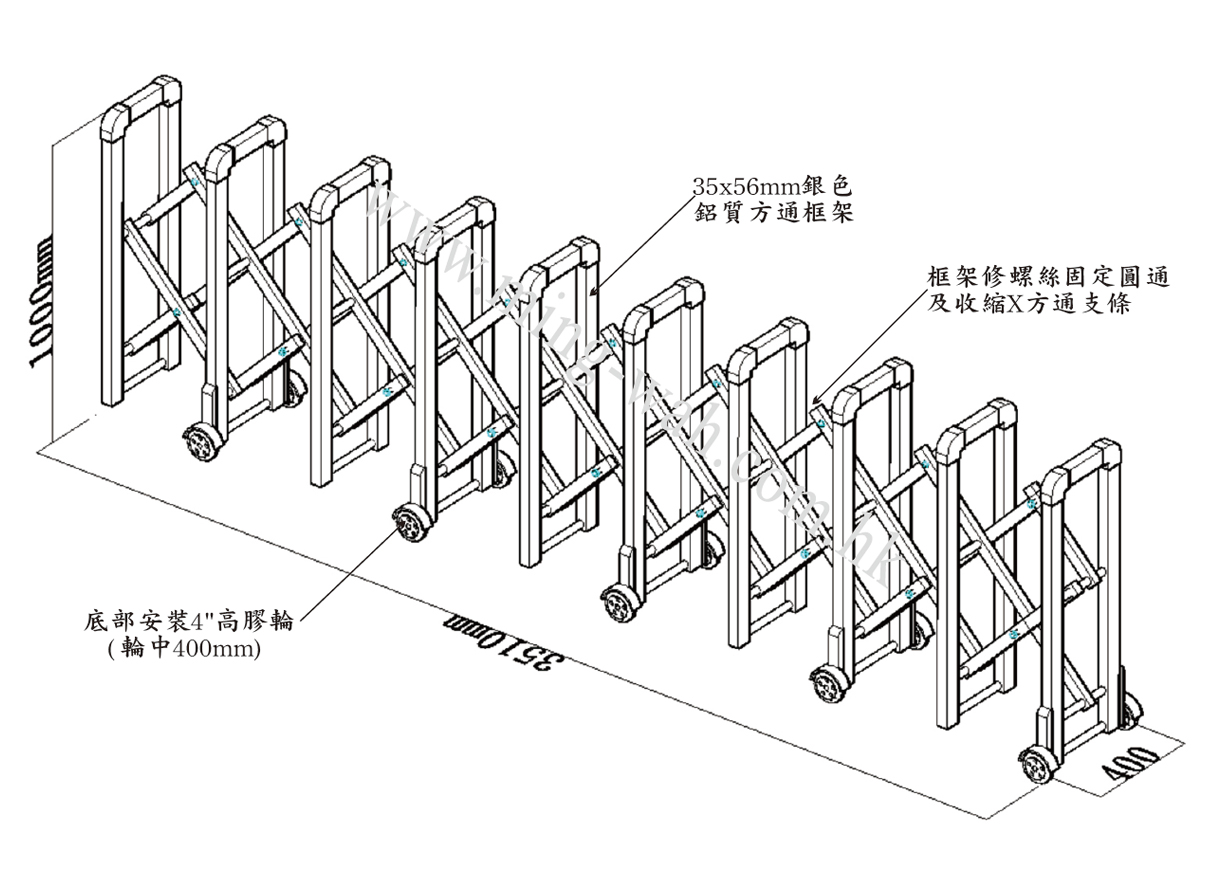 1000mm

35x56mm銀色
鋁質方通框架

框架修螺絲固定圓通
及收縮X方通支條

www.ming-wah.com.hk

底部安裝4"高膠輪
(輪中400mm)

3510mm

400